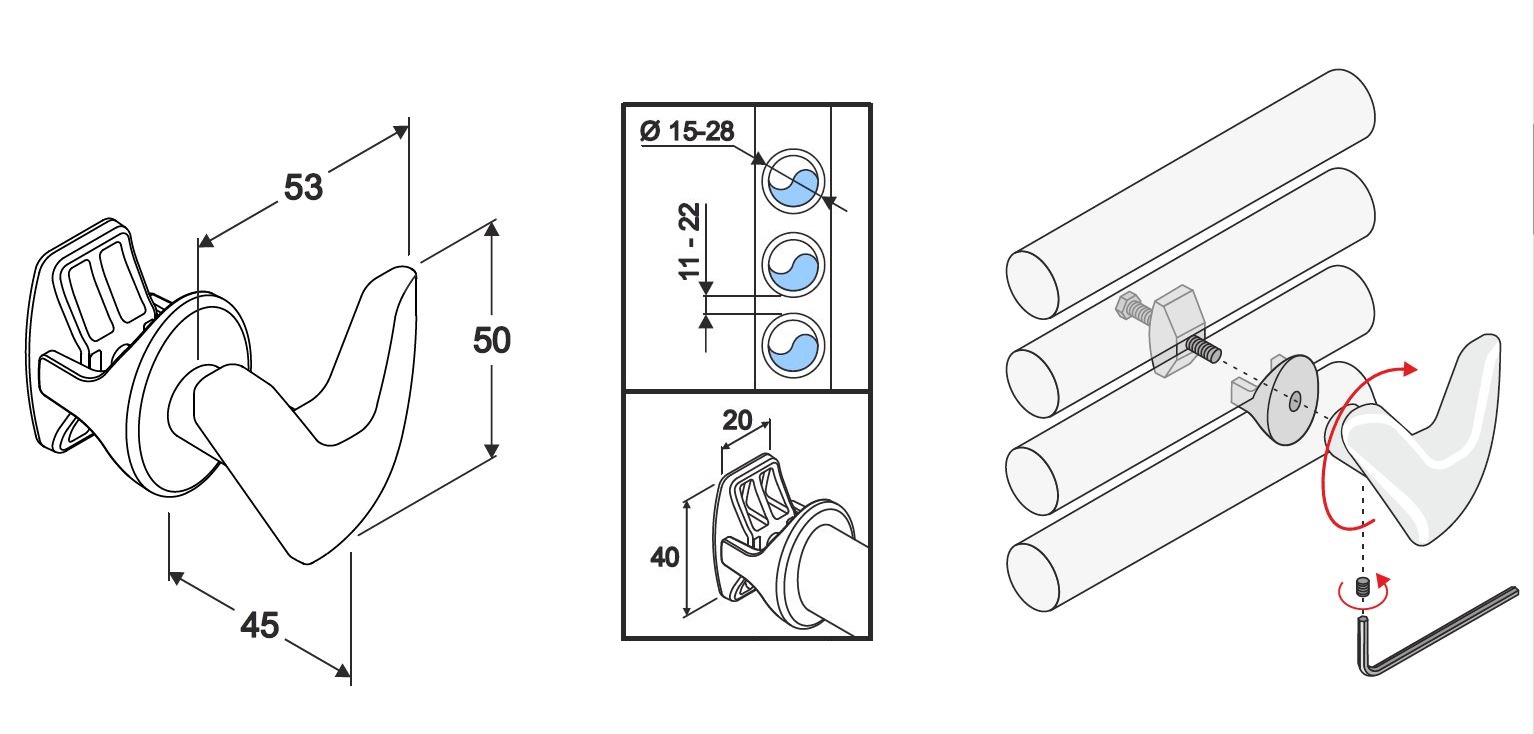 53
50
45
Ø 15-28
11 - 22
20
40